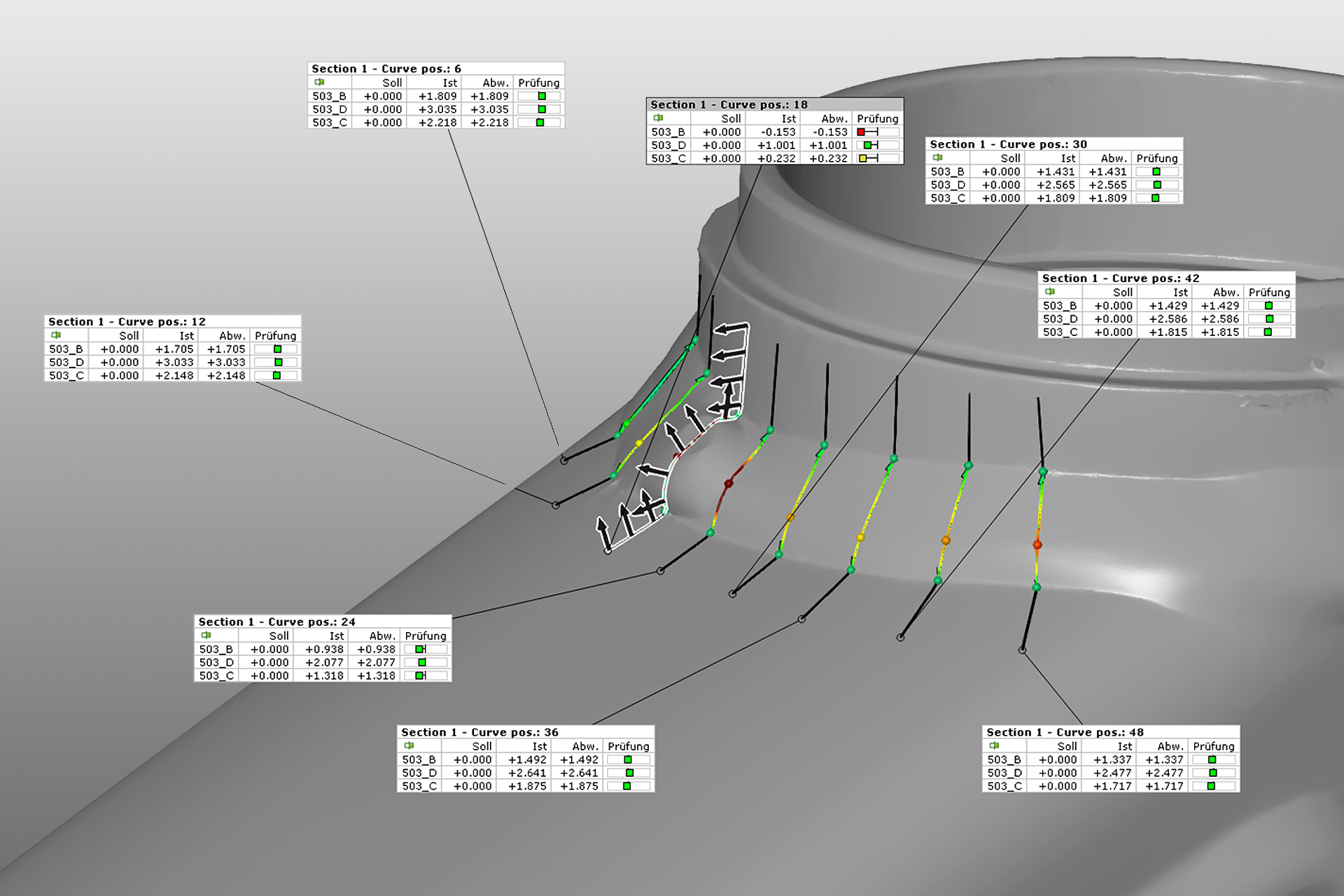 Section 1 - Curve pos.: 6

| | Soll | Ist | Abw. | Prüfung |
|---|---|---|---|---|
| 503_B | +0.000 | +1.809 | +1.809 | |
| 503_D | +0.000 | +3.035 | +3.035 | |
| 503_C | +0.000 | +2.218 | +2.218 | |

Section 1 - Curve pos.: 18

| | Soll | Ist | Abw. | Prüfung |
|---|---|---|---|---|
| 503_B | +0.000 | -0.153 | -0.153 | |
| 503_D | +0.000 | +1.001 | +1.001 | |
| 503_C | +0.000 | +0.232 | +0.232 | |

Section 1 - Curve pos.: 30

| | Soll | Ist | Abw. | Prüfung |
|---|---|---|---|---|
| 503_B | +0.000 | +1.431 | +1.431 | |
| 503_D | +0.000 | +2.565 | +2.565 | |
| 503_C | +0.000 | +1.809 | +1.809 | |

Section 1 - Curve pos.: 42

| | Soll | Ist | Abw. | Prüfung |
|---|---|---|---|---|
| 503_B | +0.000 | +1.429 | +1.429 | |
| 503_D | +0.000 | +2.586 | +2.586 | |
| 503_C | +0.000 | +1.815 | +1.815 | |

Section 1 - Curve pos.: 12

| | Soll | Ist | Abw. | Prüfung |
|---|---|---|---|---|
| 503_B | +0.000 | +1.705 | +1.705 | |
| 503_D | +0.000 | +3.033 | +3.033 | |
| 503_C | +0.000 | +2.148 | +2.148 | |

Section 1 - Curve pos.: 24

| | Soll | Ist | Abw. | Prüfung |
|---|---|---|---|---|
| 503_B | +0.000 | +0.938 | +0.938 | |
| 503_D | +0.000 | +2.077 | +2.077 | |
| 503_C | +0.000 | +1.318 | +1.318 | |

Section 1 - Curve pos.: 36

| | Soll | Ist | Abw. | Prüfung |
|---|---|---|---|---|
| 503_B | +0.000 | +1.492 | +1.492 | |
| 503_D | +0.000 | +2.641 | +2.641 | |
| 503_C | +0.000 | +1.875 | +1.875 | |

Section 1 - Curve pos.: 48

| | Soll | Ist | Abw. | Prüfung |
|---|---|---|---|---|
| 503_B | +0.000 | +1.337 | +1.337 | |
| 503_D | +0.000 | +2.477 | +2.477 | |
| 503_C | +0.000 | +1.717 | +1.717 | |