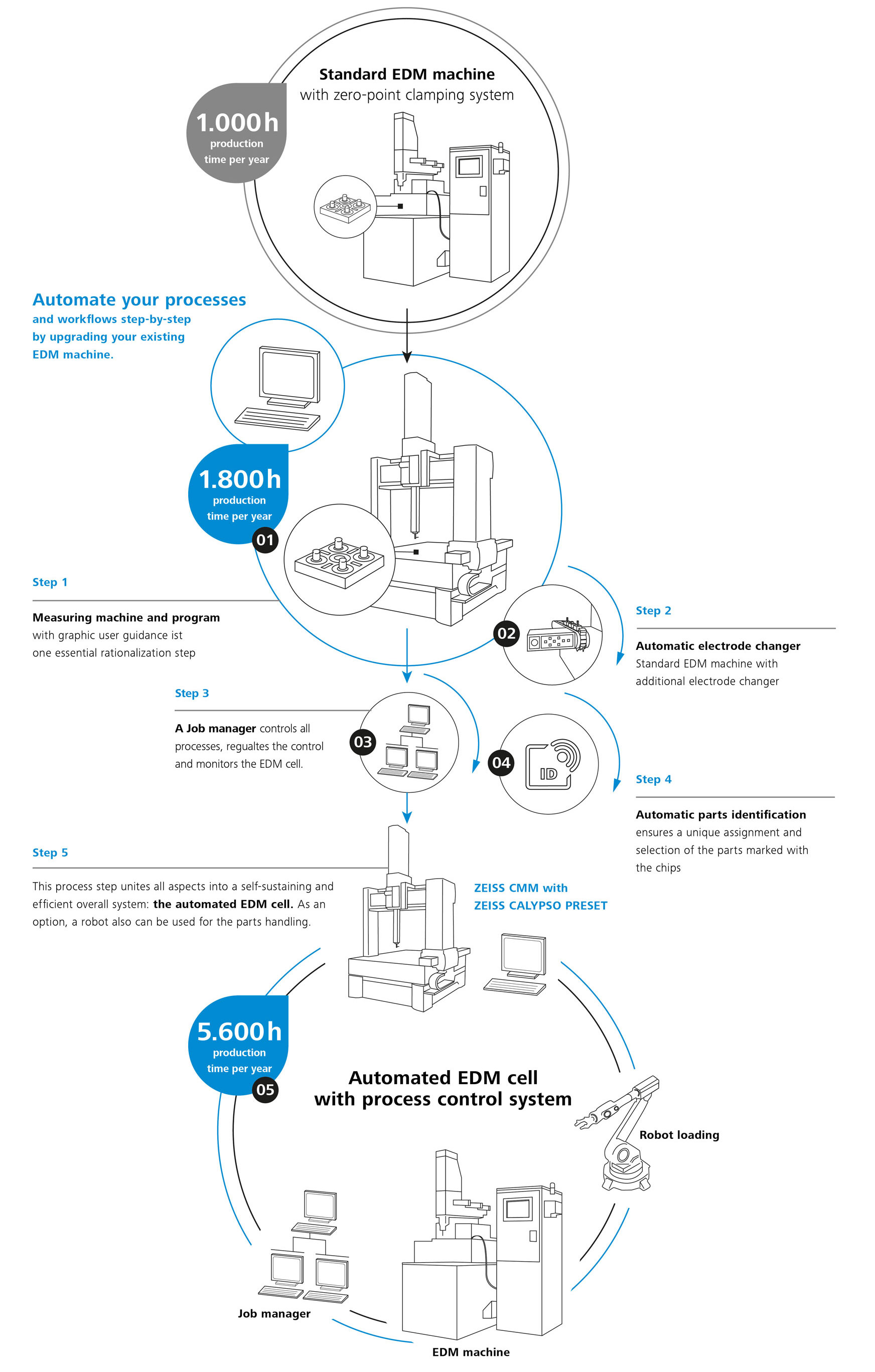 Standard EDM machine
with zero-point clamping system

1.000 h
production
time per year

Automate your processes
and workflows step-by-step by upgrading your existing EDM machine.

1.800 h
production
time per year

01

Step 1

Measuring machine and program
with graphic user guidance ist one essential rationalization step

02

Step 2

Automatic electrode changer
Standard EDM machine with additional electrode changer

Step 3

A Job manager controls all processes, regualtes the control and monitors the EDM cell.

03

04

ID

Step 4

Automatic parts identification
ensures a unique assignment and selection of the parts marked with the chips

Step 5

This process step unites all aspects into a self-sustaining and efficient overall system: the automated EDM cell. As an option, a robot also can be used for the parts handling.

ZEISS CMM with
ZEISS CALYPSO PRESET

5.600 h
production
time per year

05

Automated EDM cell
with process control system

Robot loading

Job manager

EDM machine